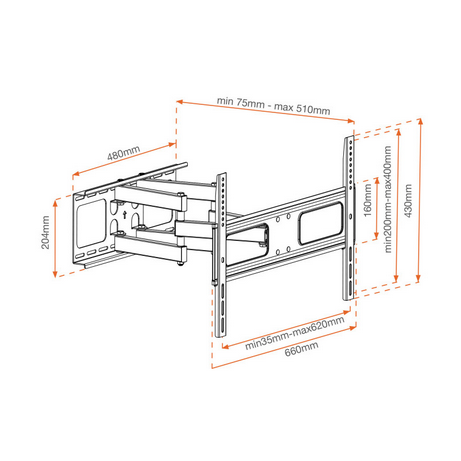 min 75mm - max 510mm

480mm

204mm

160mm

min200mm-max400mm

430mm

min35mm-max620mm

660mm