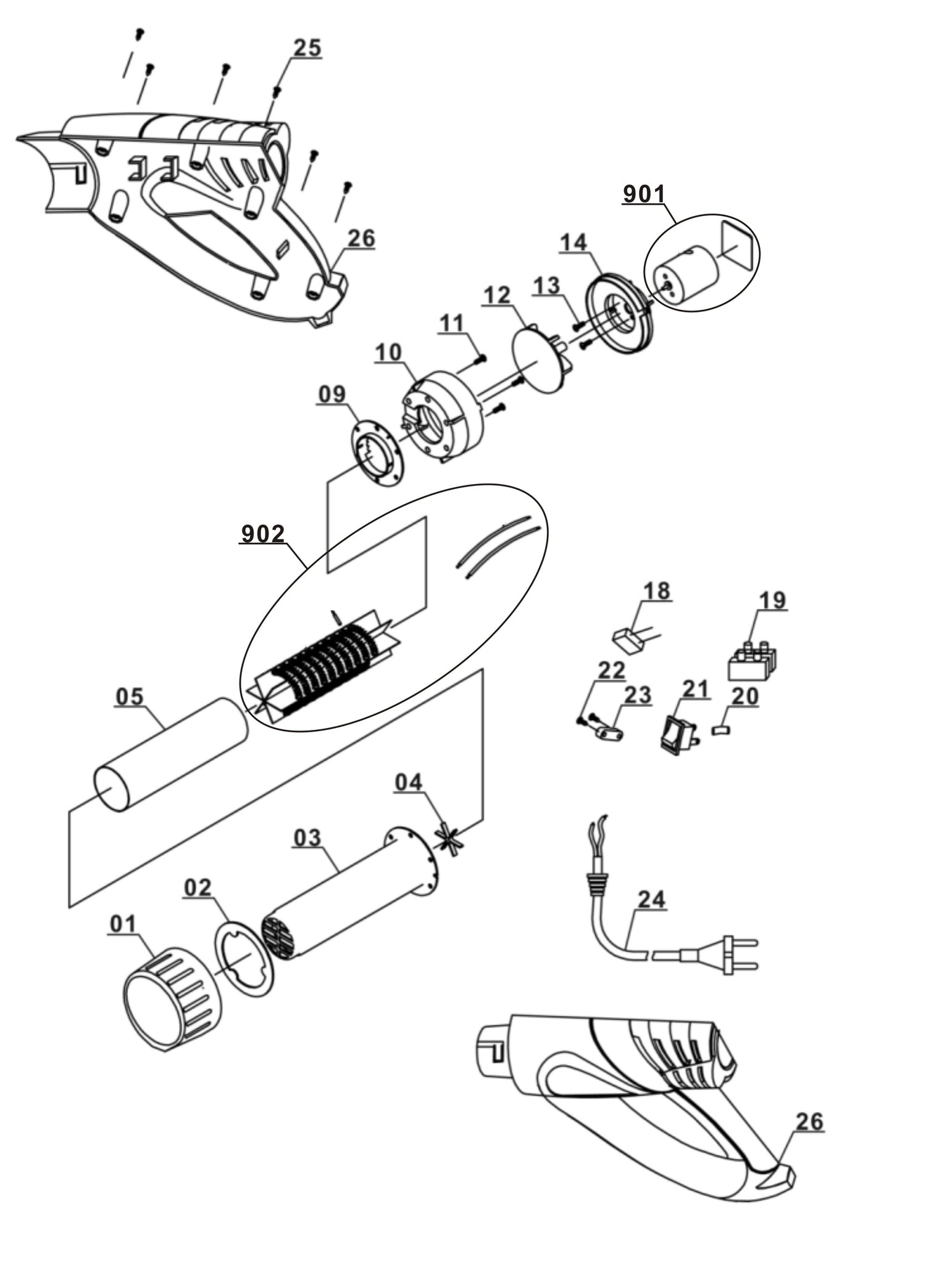 25
26
901
14
13
12
11
10
09
902
18
19
22
23
21
20
05
04
03
02
01
24
26