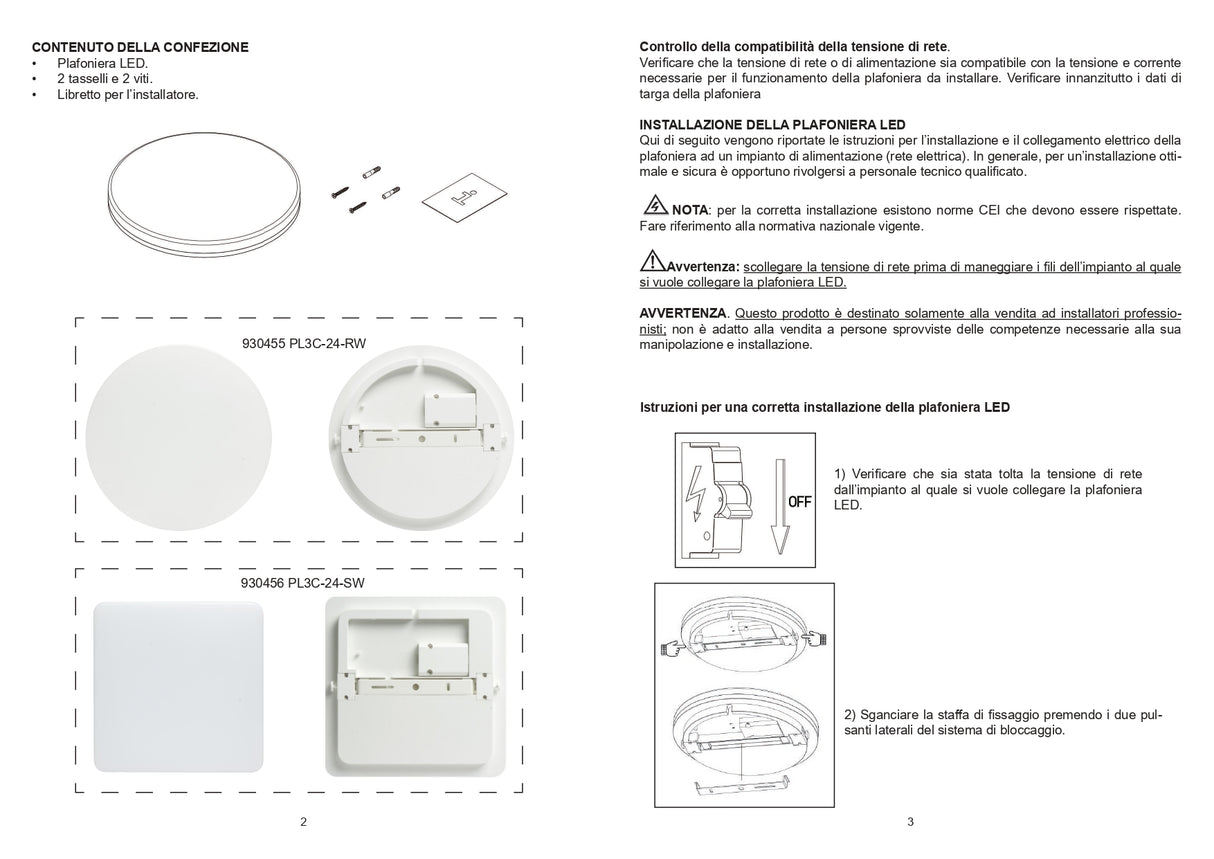 CONTENUTO DELLA CONFEZIONE
• Plafoniera LED.
• 2 tasselli e 2 viti.
• Libretto per l'installatore.

930455 PL3C-24-RW

930456 PL3C-24-SW

2

Controllo della compatibilità della tensione di rete.
Verificare che la tensione di rete o di alimentazione sia compatibile con la tensione e corrente necessarie per il funzionamento della plafoniera da installare. Verificare innanzitutto i dati di targa della plafoniera

INSTALLAZIONE DELLA PLAFONIERA LED
Qui di seguito vengono riportate le istruzioni per l'installazione e il collegamento elettrico della plafoniera ad un impianto di alimentazione (rete elettrica). In generale, per un'installazione ottimale e sicura è opportuno rivolgersi a personale tecnico qualificato.

NOTA: per la corretta installazione esistono norme CEI che devono essere rispettate. Fare riferimento alla normativa nazionale vigente.

Avvertenza: scollegare la tensione di rete prima di maneggiare i fili dell'impianto al quale si vuole collegare la plafoniera LED.

AVVERTENZA. Questo prodotto è destinato solamente alla vendita ad installatori professionisti; non è adatto alla vendita a persone sprovviste delle competenze necessarie alla sua manipolazione e installazione.

Istruzioni per una corretta installazione della plafoniera LED

OFF

1) Verificare che sia stata tolta la tensione di rete dall'impianto al quale si vuole collegare la plafoniera LED.

2) Sganciare la staffa di fissaggio premendo i due pulsanti laterali del sistema di bloccaggio.

3