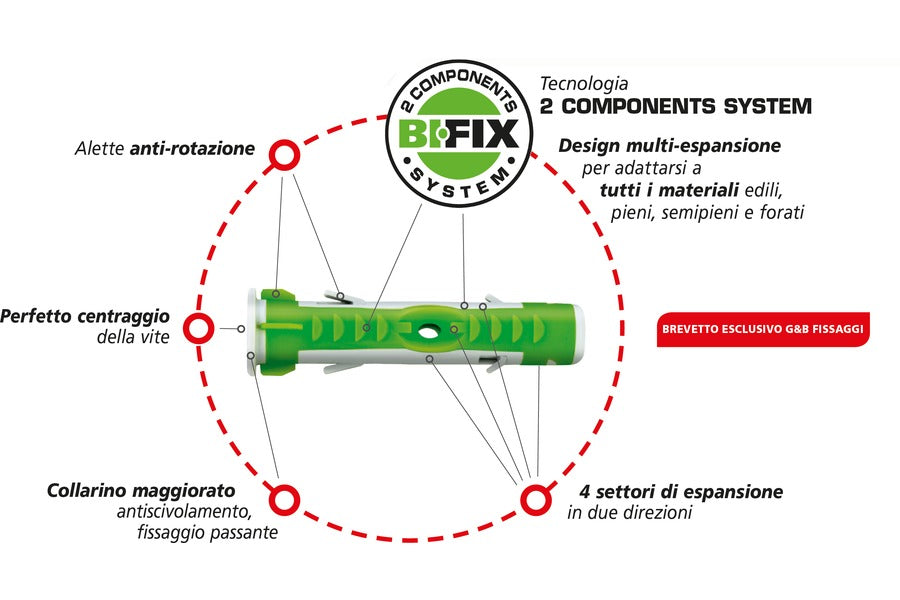 2 COMPONENTS
BI·FIX
SYSTEM

Tecnologia
2 COMPONENTS SYSTEM

Alette anti-rotazione

Design multi-espansione per adattarsi a tutti i materiali edili, pieni, semipieni e forati

Perfetto centraggio della vite

BREVETTO ESCLUSIVO G&B FISSAGGI

Collarino maggiorato antiscivolamento, fissaggio passante

4 settori di espansione in due direzioni