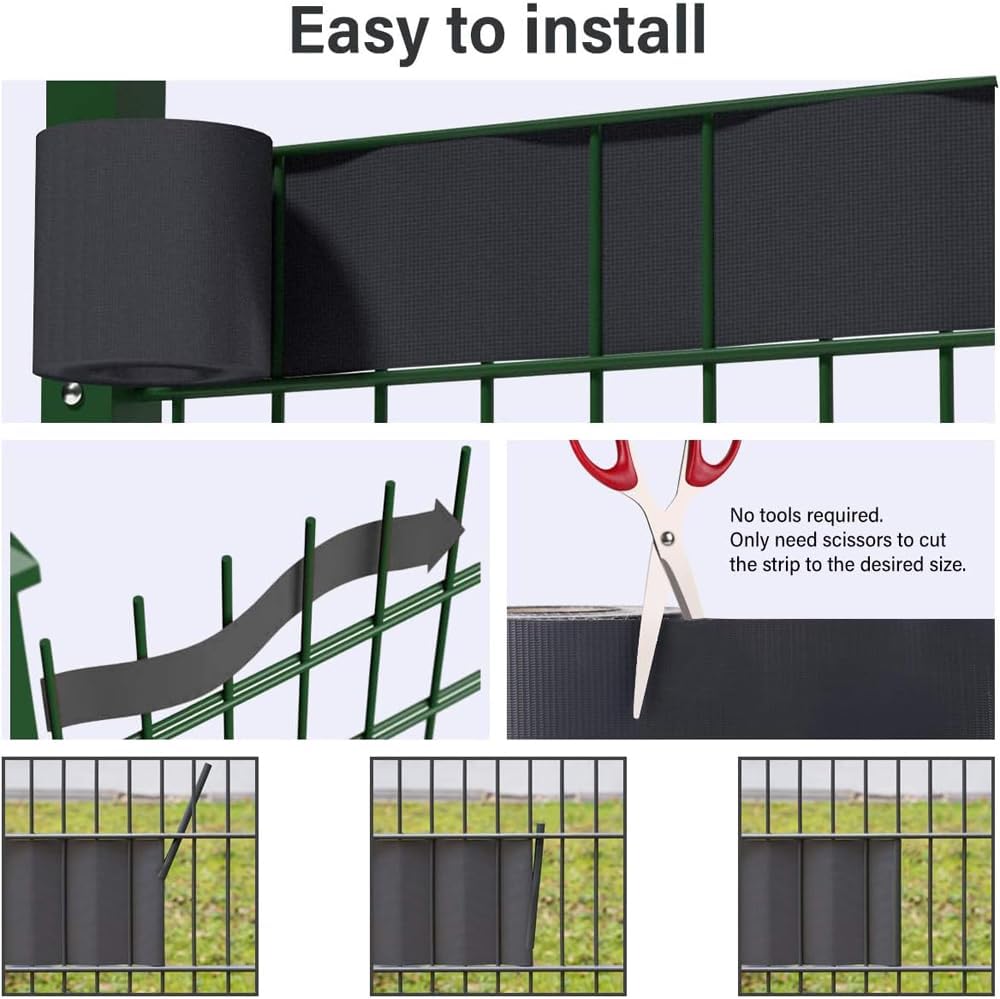 Easy to install

No tools required.
Only need scissors to cut the strip to the desired size.